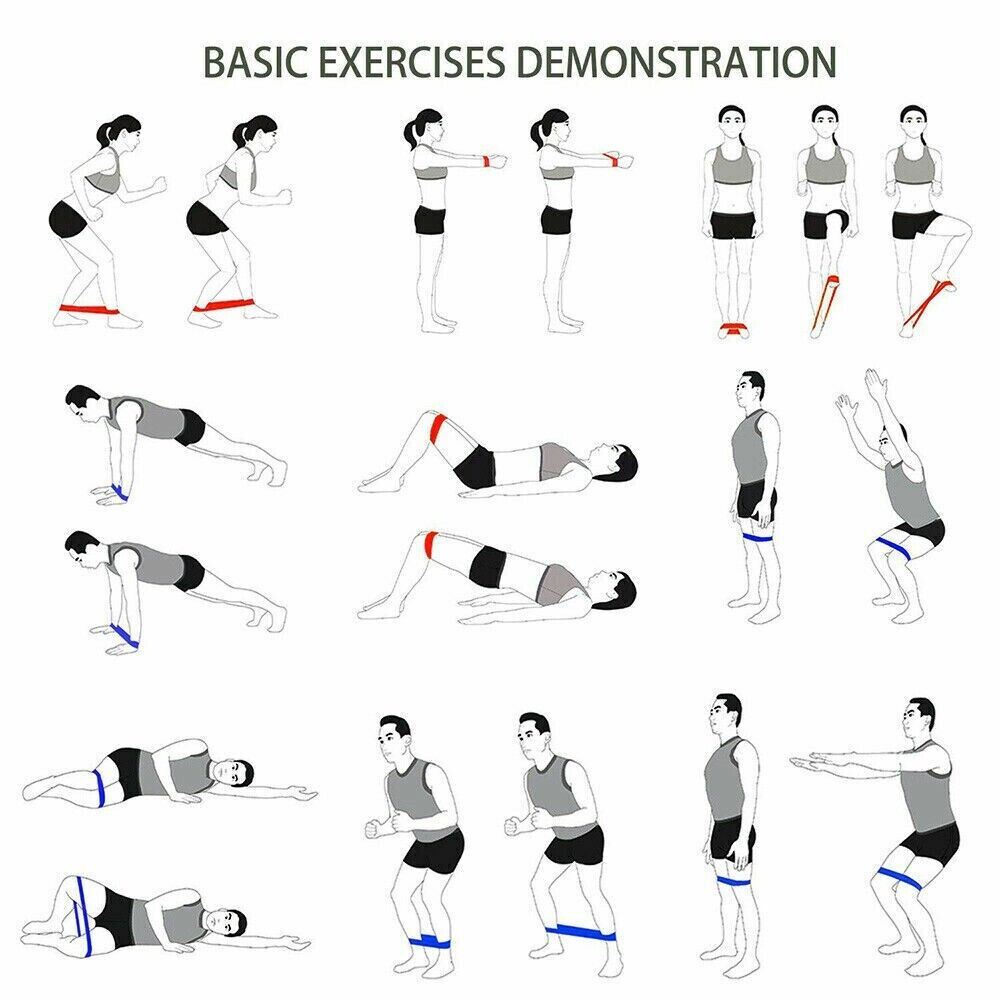 BASIC EXERCISES DEMONSTRATION